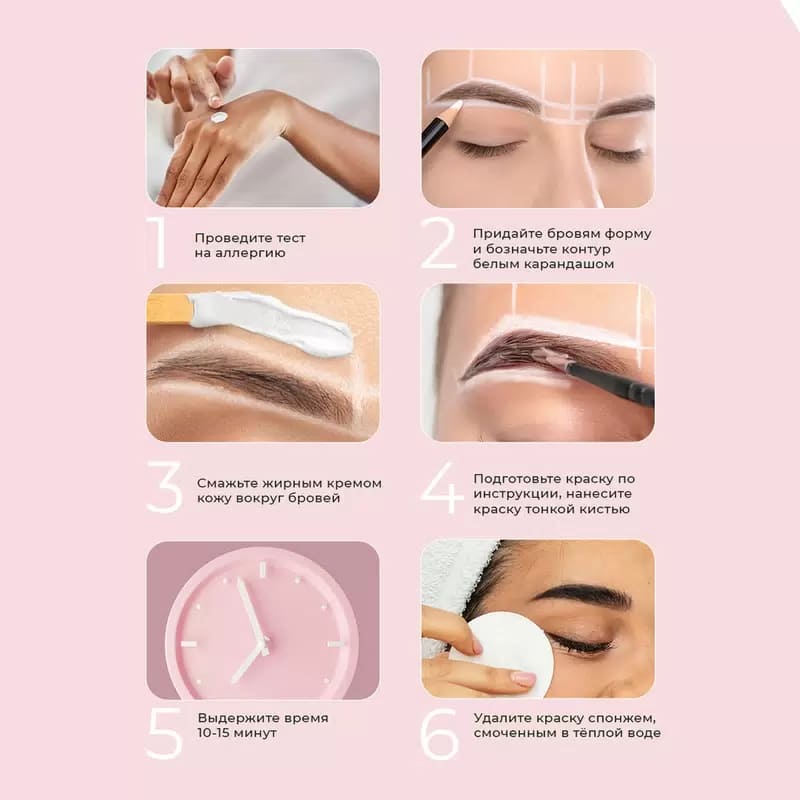 1 Проведите тест на аллергию

2 Придайте бровям форму и бозначьте контур белым карандашом

3 Смажьте жирным кремом кожу вокруг бровей

4 Подготовьте краску по инструкции, нанесите краску тонкой кистью

5 Выдержите время 10-15 минут

6 Удалите краску спонжем, смоченным в тёплой воде